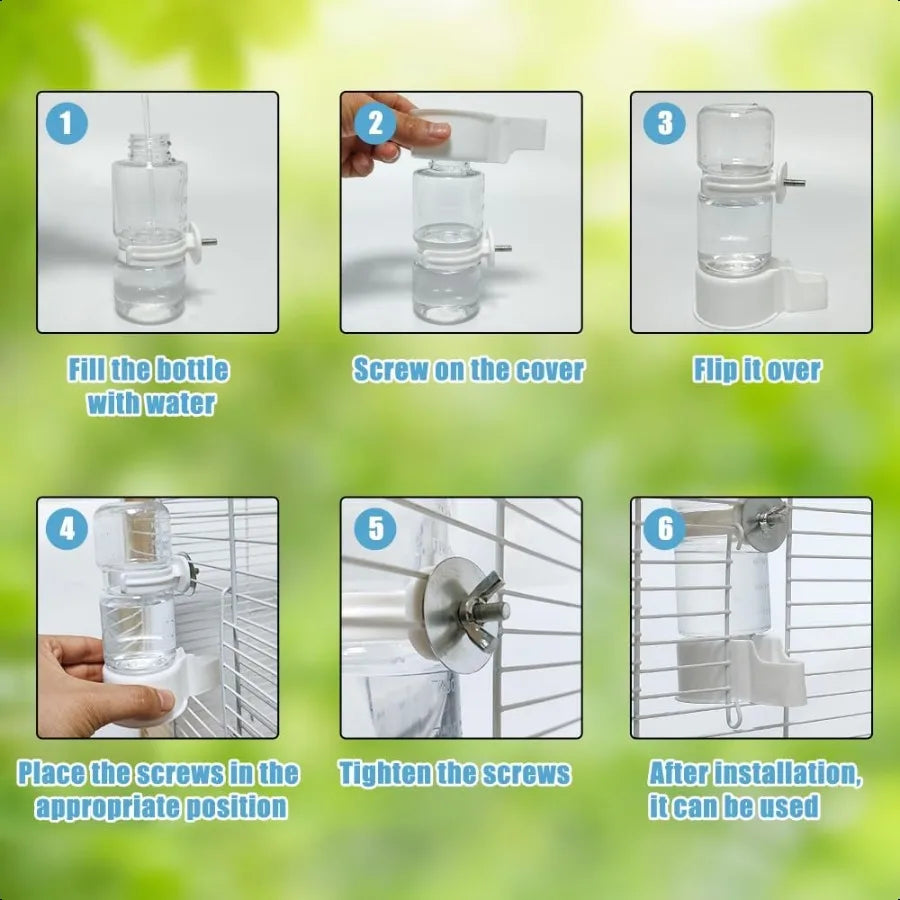 1

Fill the bottle with water

2

Screw on the cover

3

Flip it over

4

Place the screws in the appropriate position

5

Tighten the screws

6

After installation, it can be used