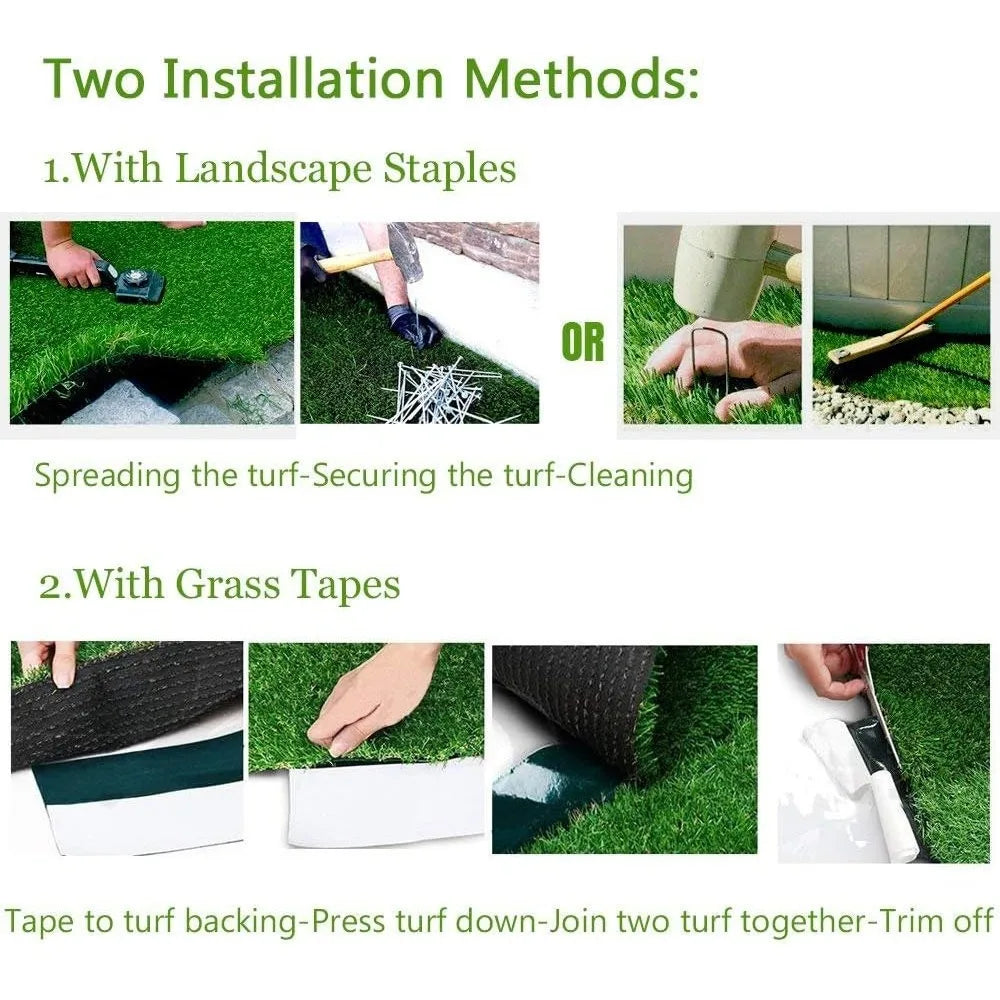 Two Installation Methods:

1.With Landscape Staples

OR

Spreading the turf-Securing the turf-Cleaning

2.With Grass Tapes

Tape to turf backing-Press turf down-Join two turf together-Trim off